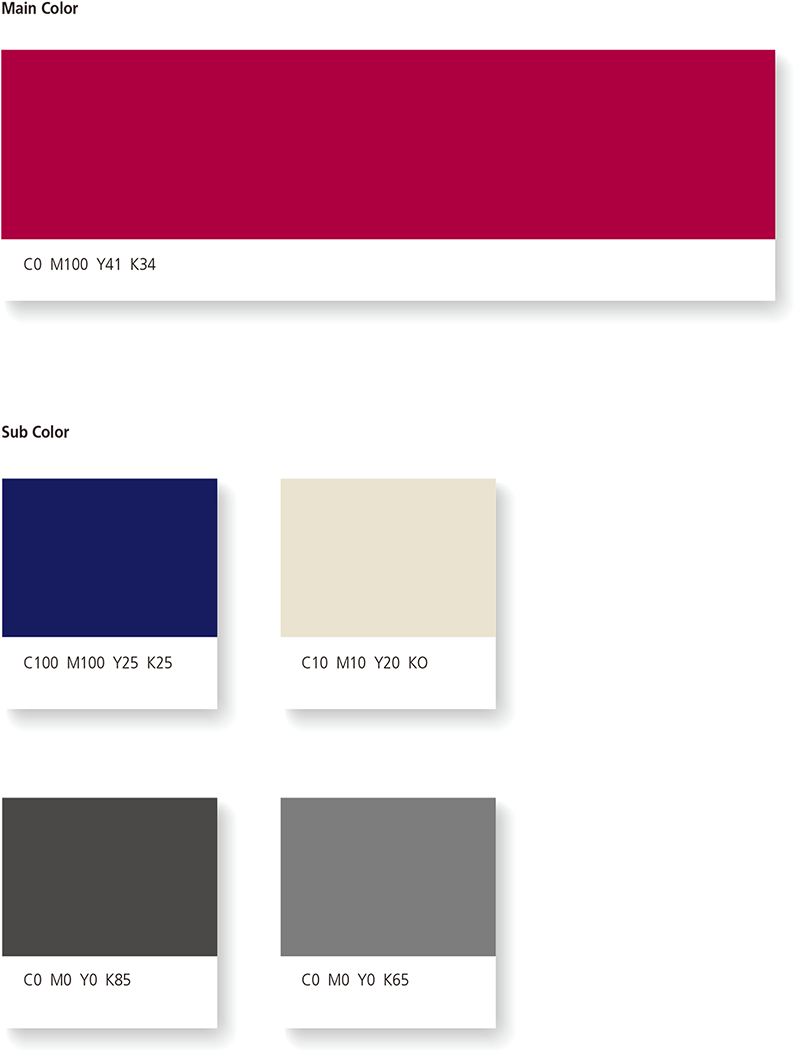 Main Color

C0 M100 Y41 K34

Sub Color

C100 M100 Y25 K25

C10 M10 Y20 KO

C0 M0 Y0 K85

C0 M0 Y0 K65